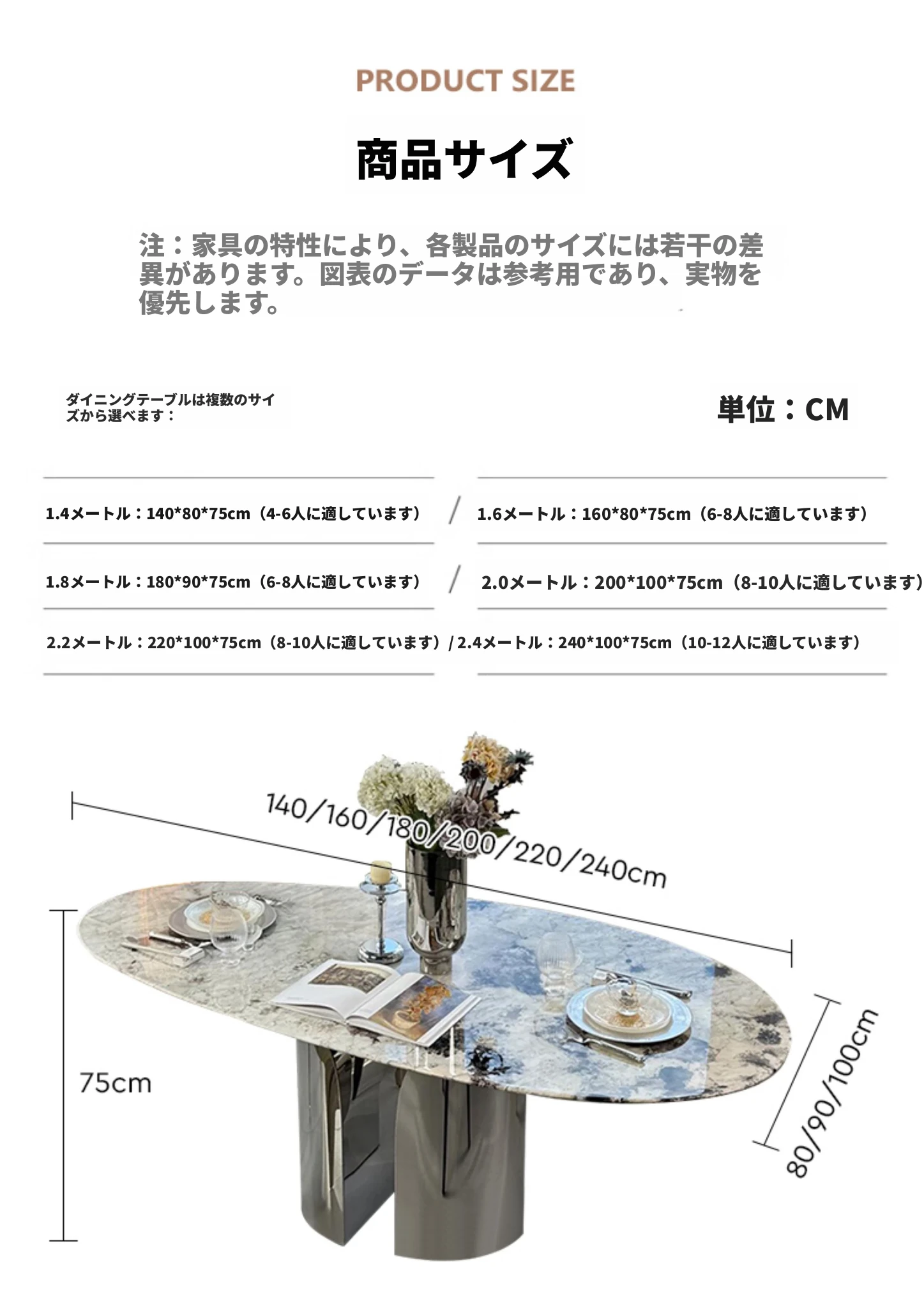 PRODUCT SIZE

商品サイズ

注：家具の特性により、各製品のサイズには若干の差異があります。図表のデータは参考用であり、実物を優先します。

ダイニングテーブルは複数のサイズから選べます：

単位：CM

1.4メートル：140*80*75cm（4-6人に適しています） / 1.6メートル：160*80*75cm（6-8人に適しています）

1.8メートル：180*90*75cm（6-8人に適しています） / 2.0メートル：200*100*75cm（8-10人に適しています）

2.2メートル：220*100*75cm（8-10人に適しています）/ 2.4メートル：240*100*75cm（10-12人に適しています）

140/160/180/200/220/240cm

75cm

80/90/100cm