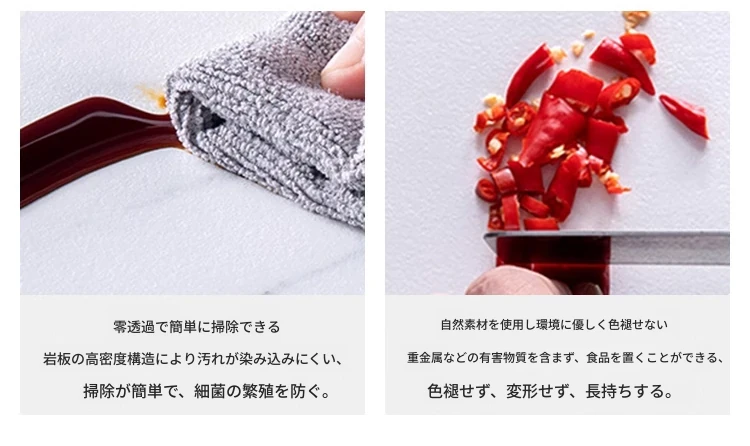 零透過で簡単に掃除できる

岩板の高密度構造により汚れが染み込みにくい、

掃除が簡単で、細菌の繁殖を防ぐ。

自然素材を使用し環境に優しく色褪せない

重金属などの有害物質を含まず、食品を置くことができる、

色褪せず、変形せず、長持ちする。