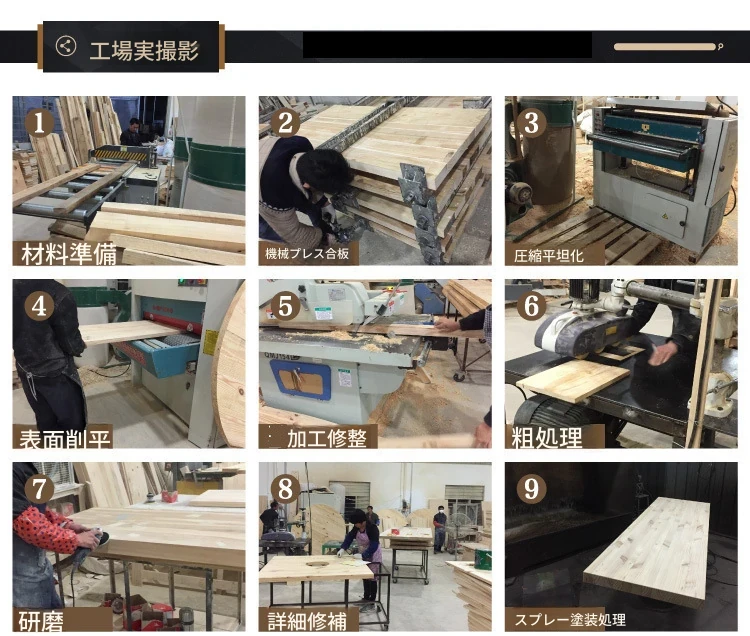 工場実撮影

1
材料準備

2
機械プレス合板

3
圧縮平坦化

4
表面削平

5
加工修整

6
粗処理

7
研磨

8
詳細修補

9
スプレー塗装処理