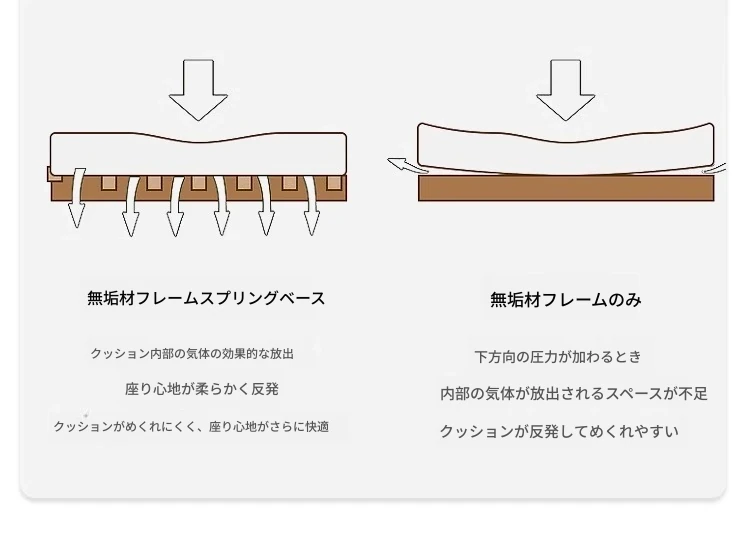 無垢材フレームスプリングベース

クッション内部の気体の効果的な放出

座り心地が柔らかく反発

クッションがめくれにくく、座り心地がさらに快適

無垢材フレームのみ

下方向の圧力が加わるとき

内部の気体が放出されるスペースが不足

クッションが反発してめくれやすい