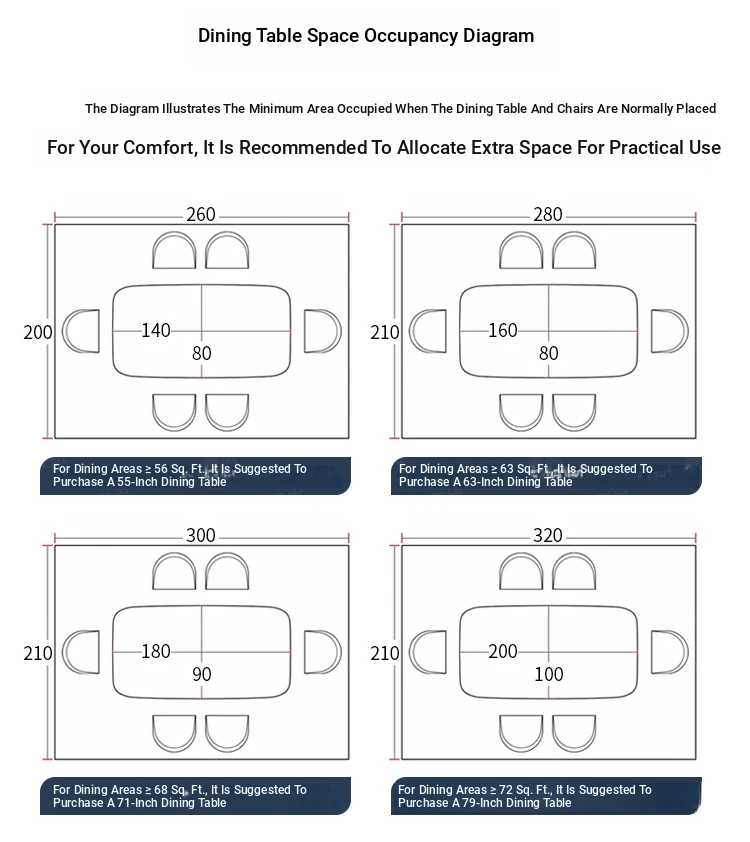 Dining Table Space Occupancy Diagram

The Diagram Illustrates The Minimum Area Occupied When The Dining Table And Chairs Are Normally Placed

For Your Comfort, It Is Recommended To Allocate Extra Space For Practical Use

260
200
140
80

For Dining Areas ≥ 56 Sq. Ft., It Is Suggested To Purchase A 55-Inch Dining Table

280
210
160
80

For Dining Areas ≥ 63 Sq. Ft., It Is Suggested To Purchase A 63-Inch Dining Table

300
210
180
90

For Dining Areas ≥ 68 Sq. Ft., It Is Suggested To Purchase A 71-Inch Dining Table

320
210
200
100

For Dining Areas ≥ 72 Sq. Ft., It Is Suggested To Purchase A 79-Inch Dining Table