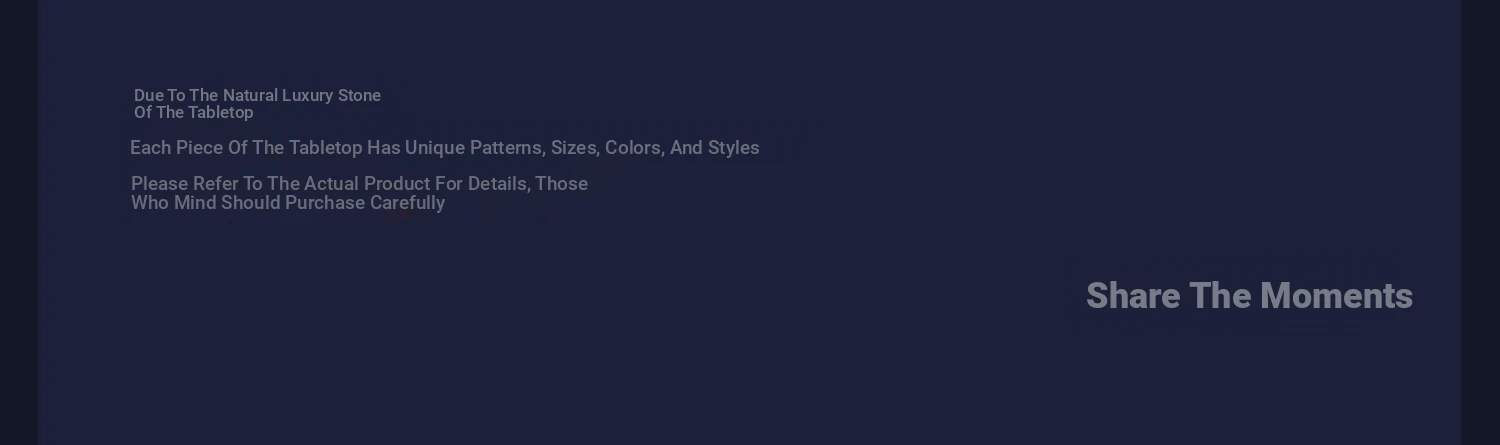 Due To The Natural Luxury Stone
Of The Tabletop

Each Piece Of The Tabletop Has Unique Patterns, Sizes, Colors, And Styles

Please Refer To The Actual Product For Details, Those
Who Mind Should Purchase Carefully

Share The Moments