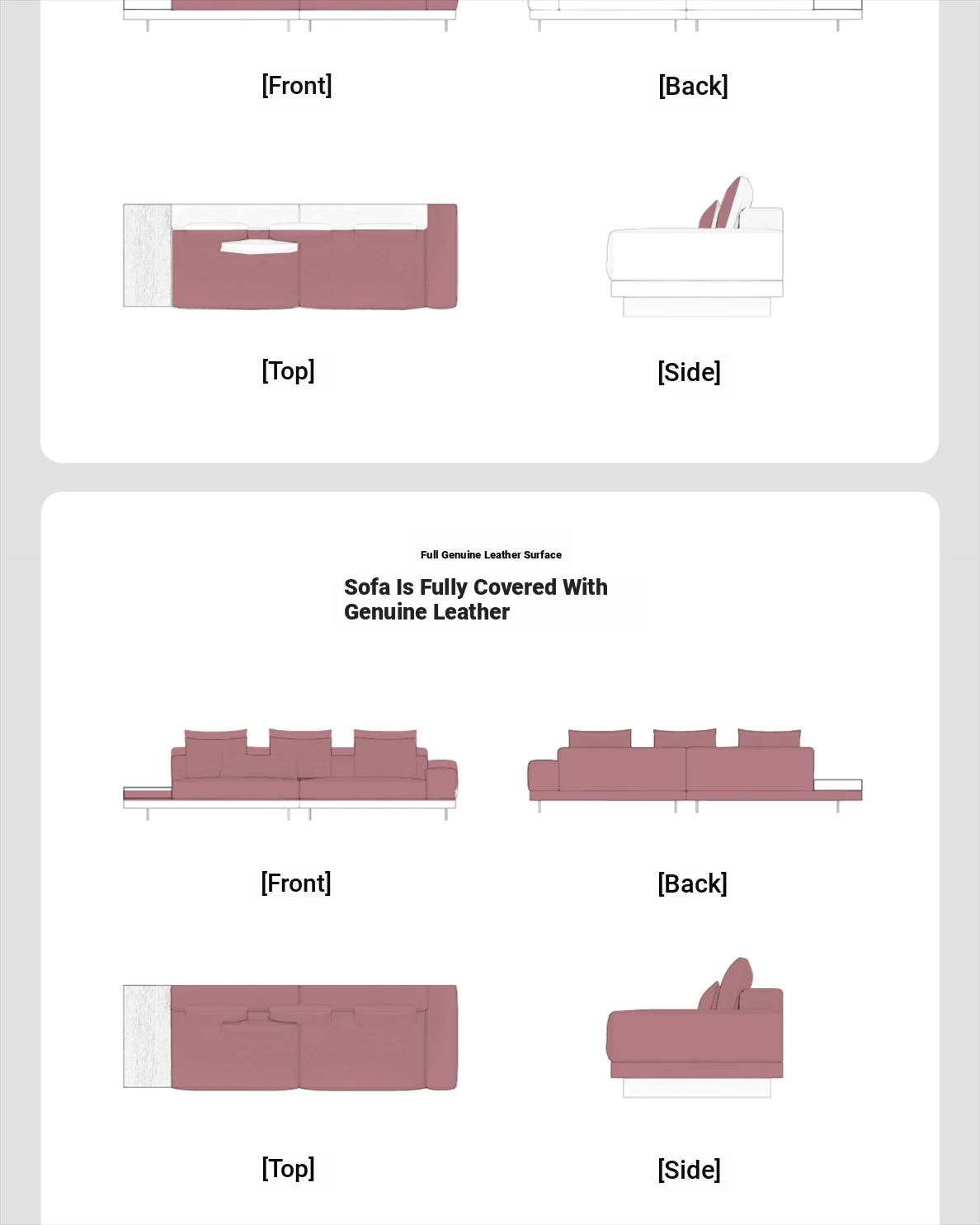 [Front]

[Back]

[Top]

[Side]

Full Genuine Leather Surface

Sofa Is Fully Covered With Genuine Leather

[Front]

[Back]

[Top]

[Side]